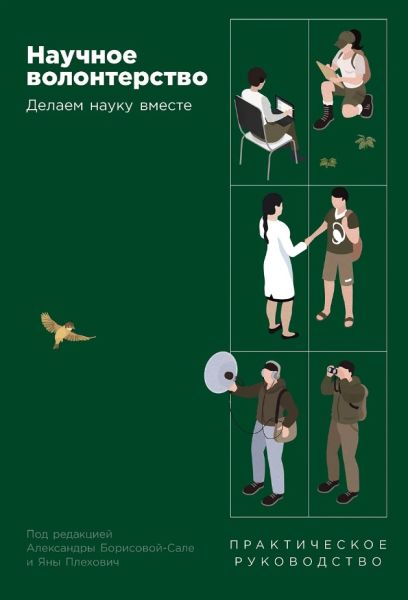 Научное волонтерство

Делаем науку вместе

Под редакцией
Александры Борисовой-Сале
и Яны Плехович

ПРАКТИЧЕСКОЕ
РУКОВОДСТВО