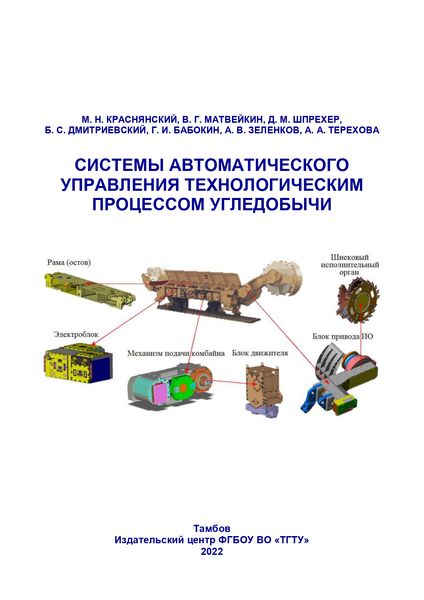 М. Н. КРАСНЯНСКИЙ, В. Г. МАТВЕЙКИН, Д. М. ШПРЕХЕР, Б. С. ДМИТРИЕВСКИЙ, Г. И. БАБОКИН, А. В. ЗЕЛЕНКОВ, А. А. ТЕРЕХОВА

СИСТЕМЫ АВТОМАТИЧЕСКОГО УПРАВЛЕНИЯ ТЕХНОЛОГИЧЕСКИМ ПРОЦЕССОМ УГЛЕДОБЫЧИ

Рама (остов)

Шнековый исполнительный орган

Электроблок

Механизм подачи комбайна

Блок движителя

Блок привода ИО

Тамбов
Издательский центр ФГБОУ ВО «ТГТУ»
2022